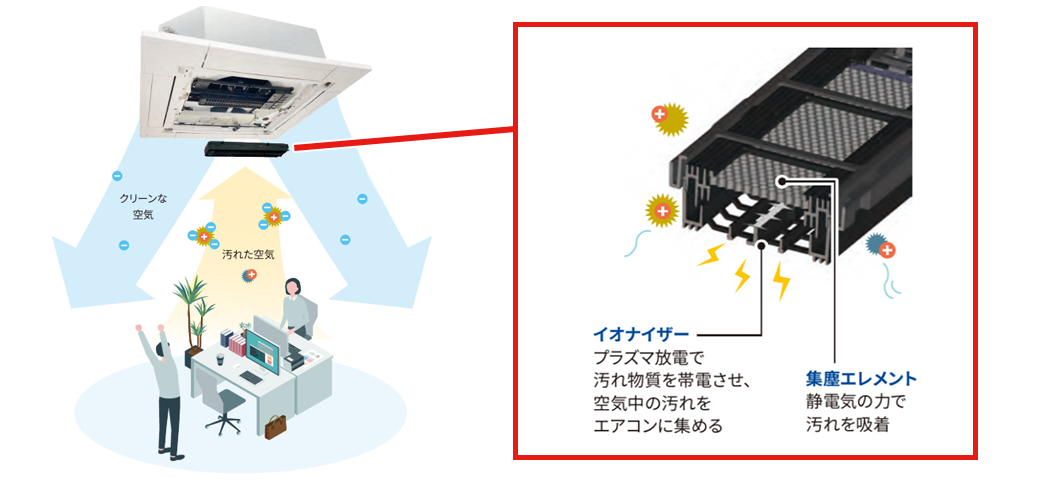 クリーンな空気

汚れた空気

イオナイザー
プラズマ放電で汚れ物質を帯電させ、空気中の汚れをエアコンに集める

集塵エレメント
静電気の力で汚れを吸着